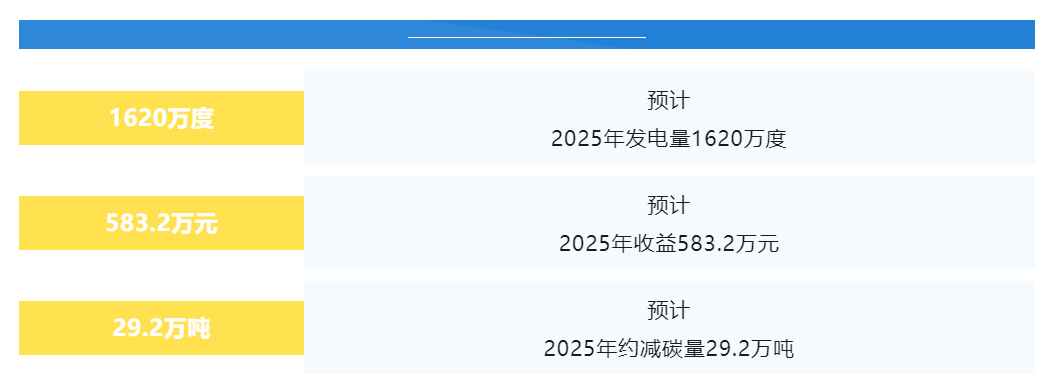 1620万度

预计
2025年发电量1620万度

583.2万元

预计
2025年收益583.2万元

29.2万吨

预计
2025年约减碳量29.2万吨