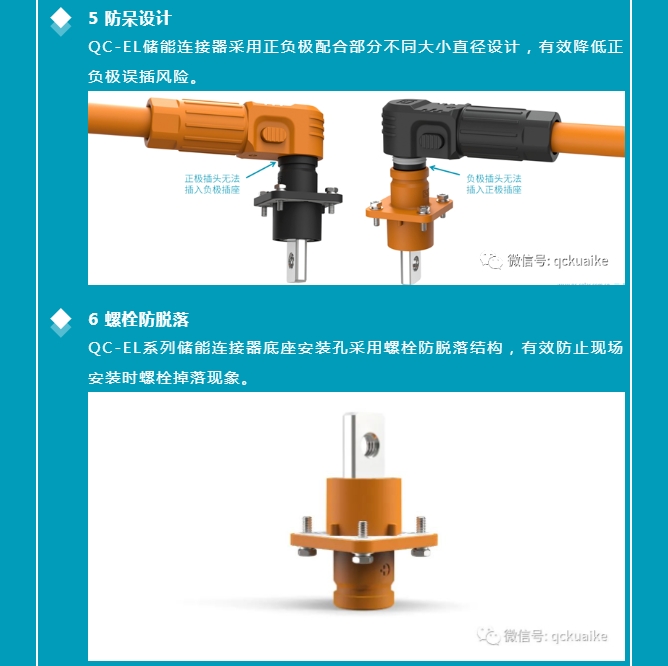 5 防呆设计

QC-EL储能连接器采用正负极配合部分不同大小直径设计，有效降低正负极误插风险。

正极插头无法插入负极插座

负极插头无法插入正极插座

微信号: qckuaike

6 螺栓防脱落

QC-EL系列储能连接器底座安装孔采用螺栓防脱落结构，有效防止现场安装时螺栓掉落现象。

微信号: qckuaike