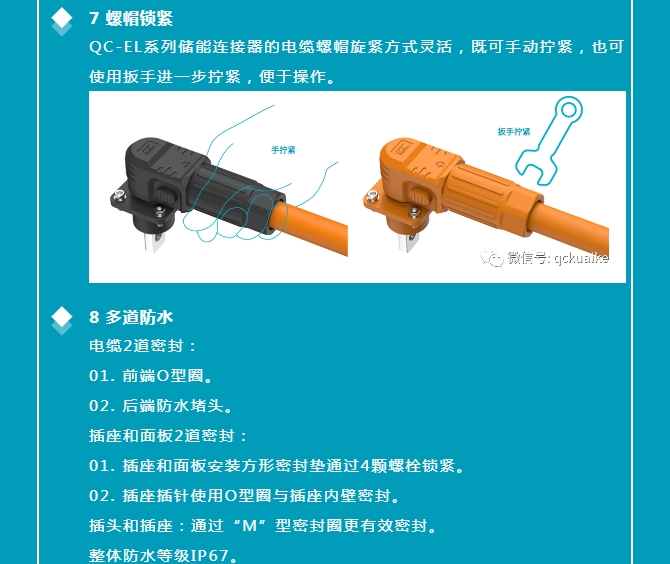 7 螺帽锁紧

QC-EL系列储能连接器的电缆螺帽旋紧方式灵活，既可手动拧紧，也可使用扳手进一步拧紧，便于操作。

手拧紧

扳手拧紧

微信号: qckuaike

8 多道防水

电缆2道密封：

01. 前端O型圈。

02. 后端防水堵头。

插座和面板2道密封：

01. 插座和面板安装方形密封垫通过4颗螺栓锁紧。

02. 插座插针使用O型圈与插座内壁密封。

插头和插座：通过“M”型密封圈更有效密封。

整体防水等级IP67。