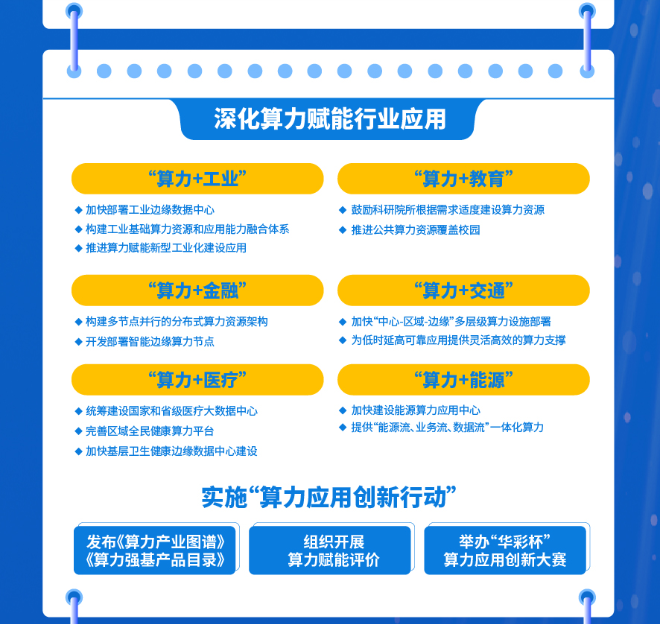 深化算力赋能行业应用

“算力+工业”

◆ 加快部署工业边缘数据中心
◆ 构建工业基础算力资源和应用能力融合体系
◆ 推进算力赋能新型工业化建设应用

“算力+金融”

◆ 构建多节点并行的分布式算力资源架构
◆ 开发部署智能边缘算力节点

“算力+医疗”

◆ 统筹建设国家和省级医疗大数据中心
◆ 完善区域全民健康算力平台
◆ 加快基层卫生健康边缘数据中心建设

“算力+教育”

◆ 鼓励科研院所根据需求适度建设算力资源
◆ 推进公共算力资源覆盖校园

“算力+交通”

◆ 加快“中心-区域-边缘”多层级算力设施部署
◆ 为低时延高可靠应用提供灵活高效的算力支撑

“算力+能源”

◆ 加快建设能源算力应用中心
◆ 提供“能源流、业务流、数据流”一体化算力

实施“算力应用创新行动”

发布《算力产业图谱》
《算力强基产品目录》

组织开展
算力赋能评价

举办“华彩杯”
算力应用创新大赛