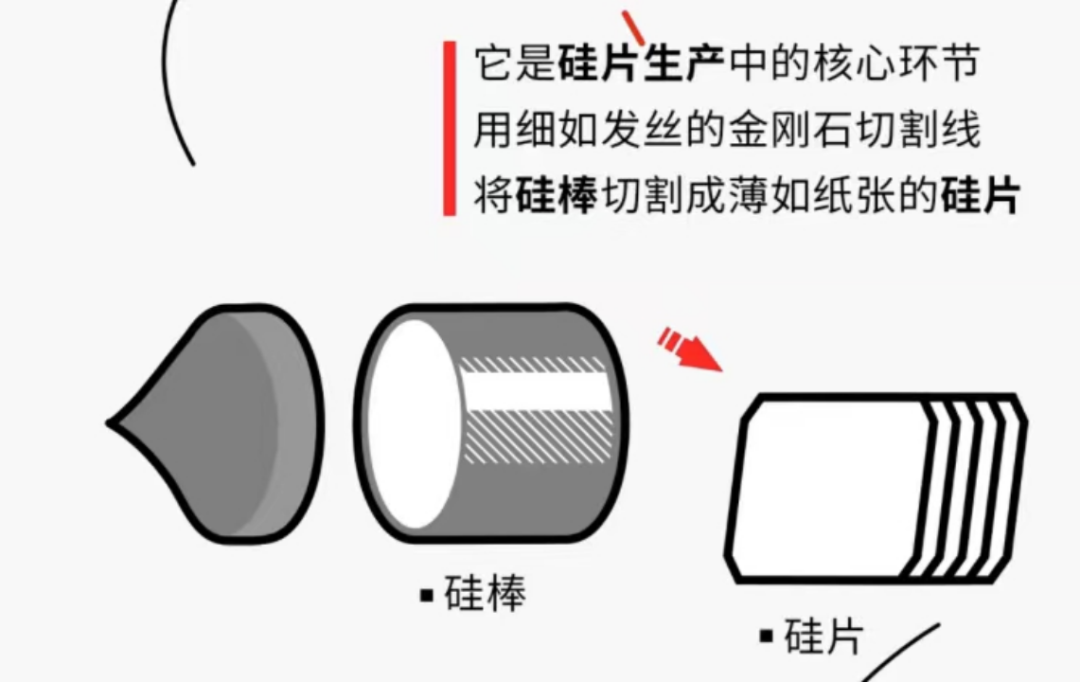 它是硅片生产中的核心环节
用细如发丝的金刚石切割线
将硅棒切割成薄如纸张的硅片

▪ 硅棒

▪ 硅片