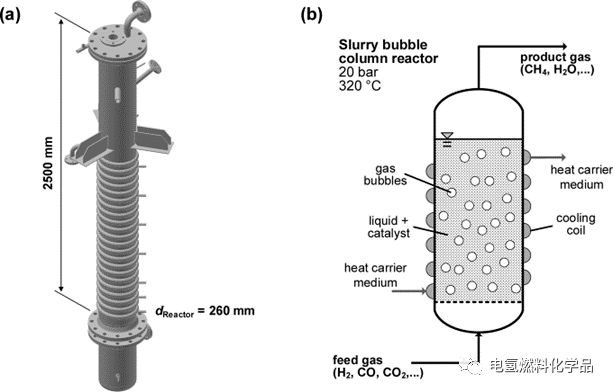 (a)

2500 mm

$d_{Reactor}$ = 260 mm

(b)

Slurry bubble column reactor
20 bar
320 °C

product gas
($CH_4$, $H_2O$,...)

gas bubbles

liquid + catalyst

heat carrier medium

heat carrier medium

cooling coil

feed gas
($H_2$, CO, $CO_2$,...)

电氢燃料化学品