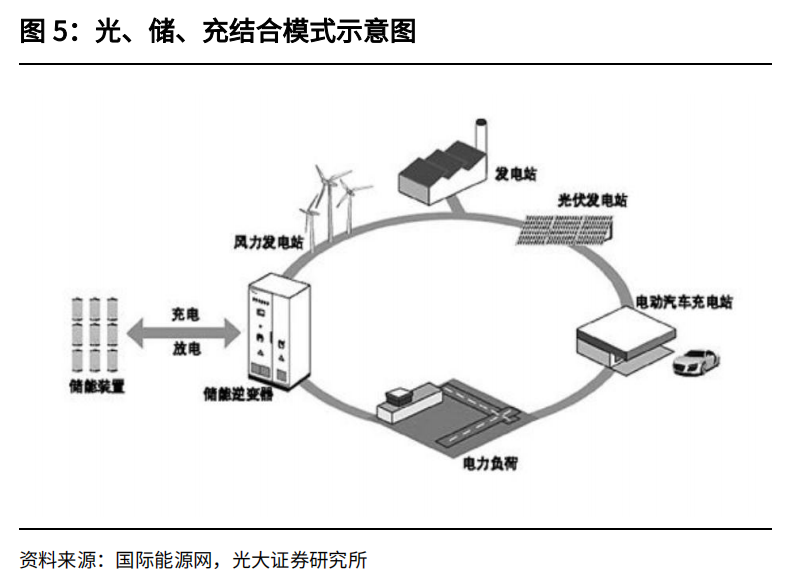 图 5：光、储、充结合模式示意图

发电站

光伏发电站

风力发电站

电动汽车充电站

充电

放电

储能装置

储能逆变器

电力负荷

资料来源：国际能源网，光大证券研究所