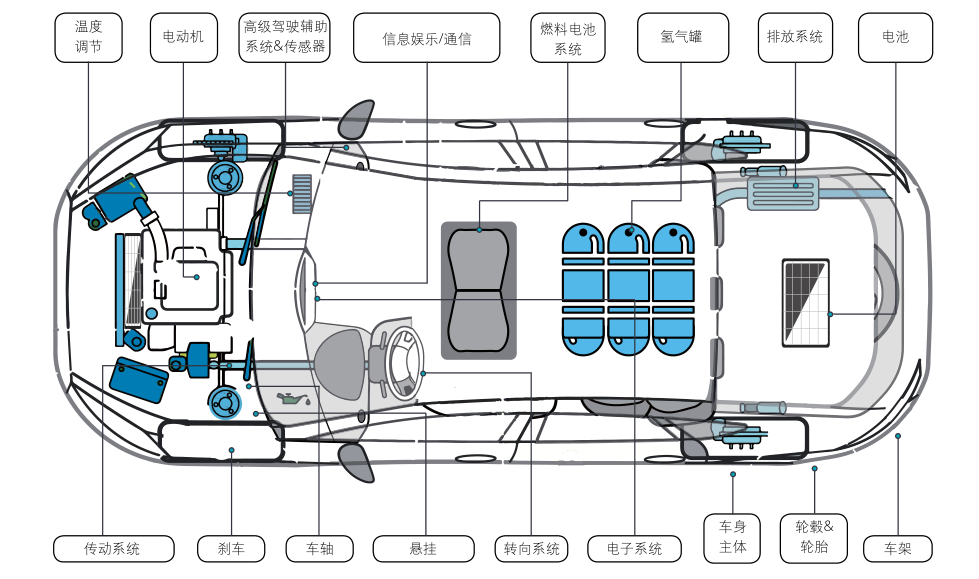 温度调节

电动机

高级驾驶辅助系统&传感器

信息娱乐/通信

燃料电池系统

氢气罐

排放系统

电池

传动系统

刹车

车轴

悬挂

转向系统

电子系统

车身主体

轮毂&轮胎

车架