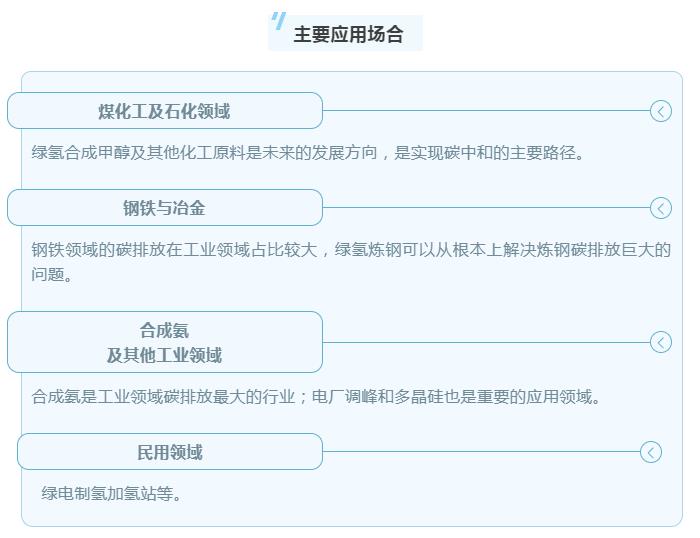 主要应用场合

煤化工及石化领域

绿氢合成甲醇及其他化工原料是未来的发展方向，是实现碳中和的主要路径。

钢铁与冶金

钢铁领域的碳排放在工业领域占比较大，绿氢炼钢可以从根本上解决炼钢碳排放巨大的问题。

合成氨
及其他工业领域

合成氨是工业领域碳排放最大的行业；电厂调峰和多晶硅也是重要的应用领域。

民用领域

绿电制氢加氢站等。