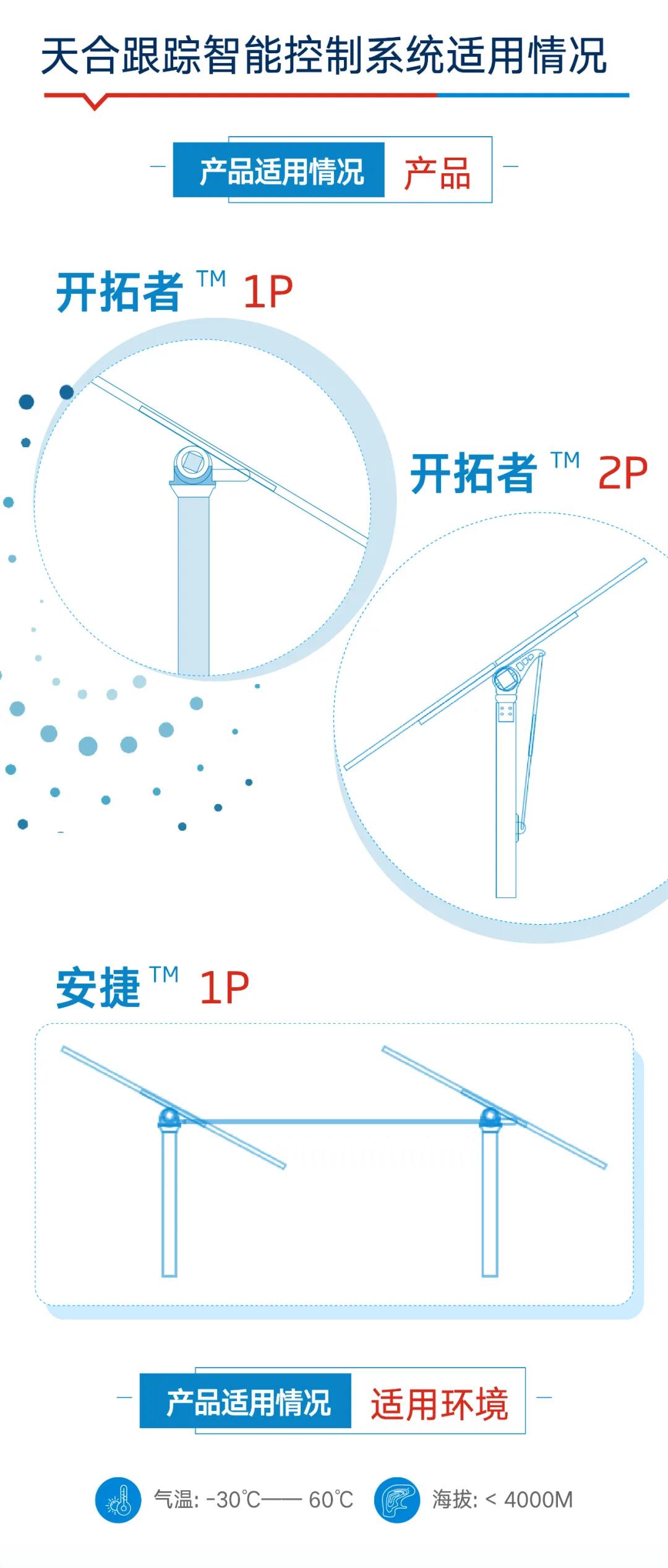 天合跟踪智能控制系统适用情况

产品适用情况 产品

开拓者™ 1P

开拓者™ 2P

安捷™ 1P

产品适用情况 适用环境

气温: -30℃—— 60℃

海拔: < 4000M