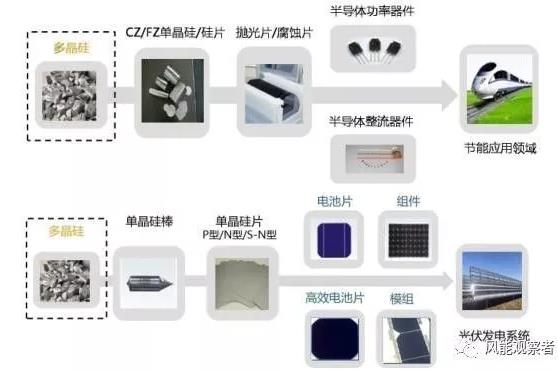 多晶硅

CZ/FZ单晶硅/硅片

抛光片/腐蚀片

半导体功率器件

半导体整流器件

节能应用领域

多晶硅

单晶硅棒

单晶硅片
P型/N型/S-N型

电池片

组件

高效电池片

模组

光伏发电系统

风能观察者