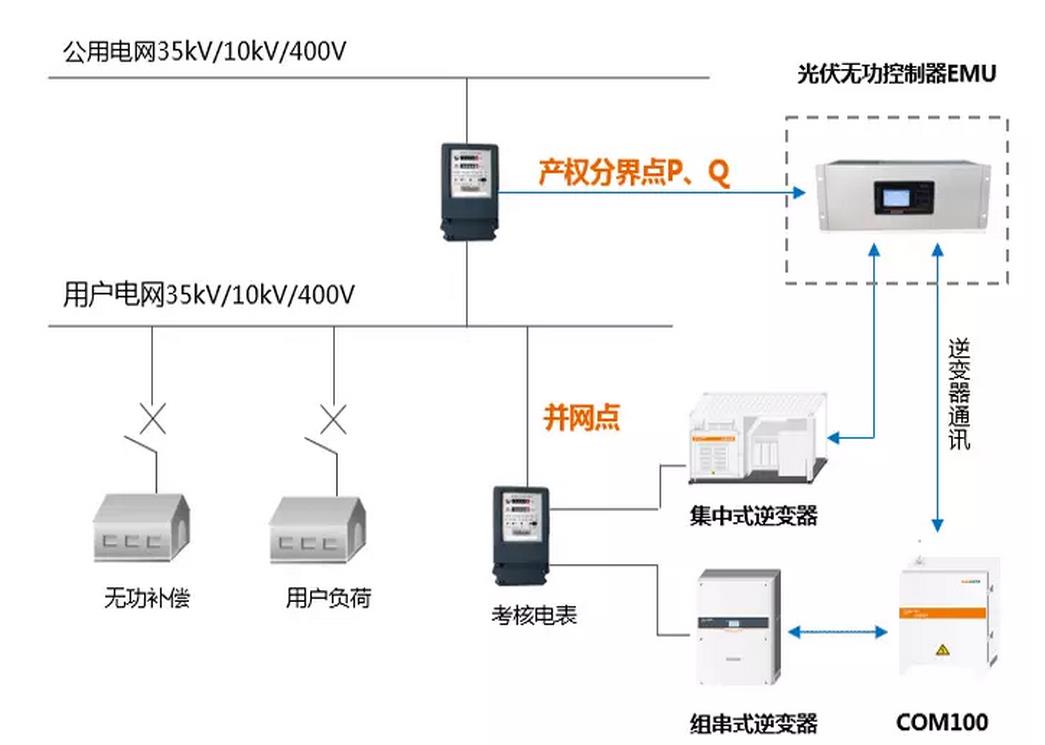 公用电网35kV/10kV/400V

光伏无功控制器EMU

产权分界点P、Q

用户电网35kV/10kV/400V

逆变器通讯

并网点

集中式逆变器

无功补偿

用户负荷

考核电表

组串式逆变器

COM100