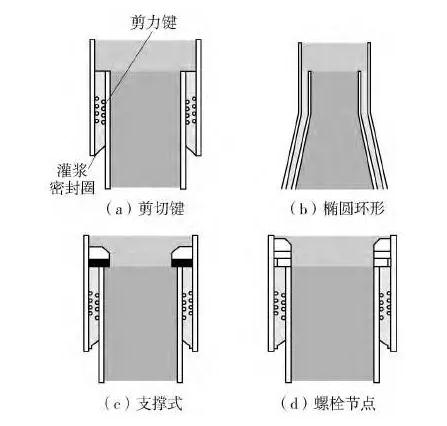 剪力键

灌浆
密封圈

（a）剪切键

（b）椭圆环形

（c）支撑式

（d）螺栓节点